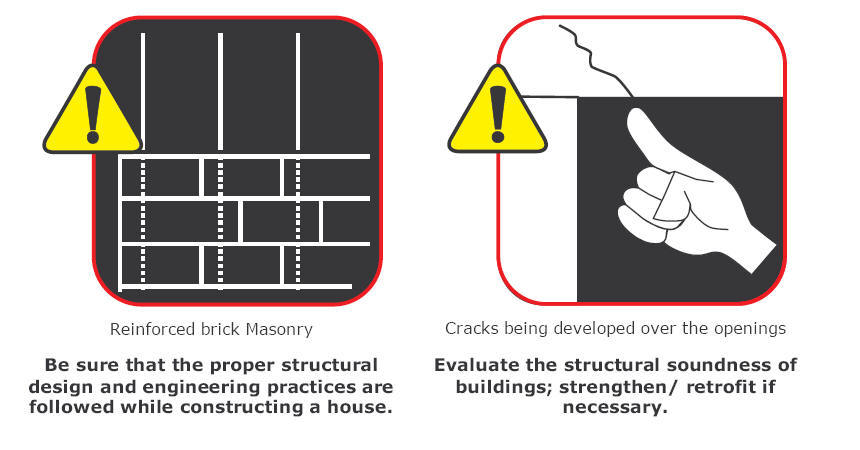 Reinforced brick Masonry

Be sure that the proper structural design and engineering practices are followed while constructing a house.

Cracks being developed over the openings

Evaluate the structural soundness of buildings; strengthen/ retrofit if necessary.